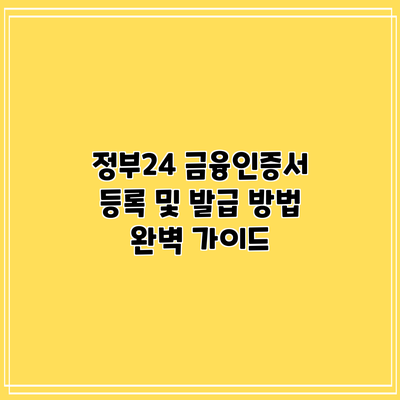 정부24 금융인증서
등록 및 발급 방법
완벽 가이드